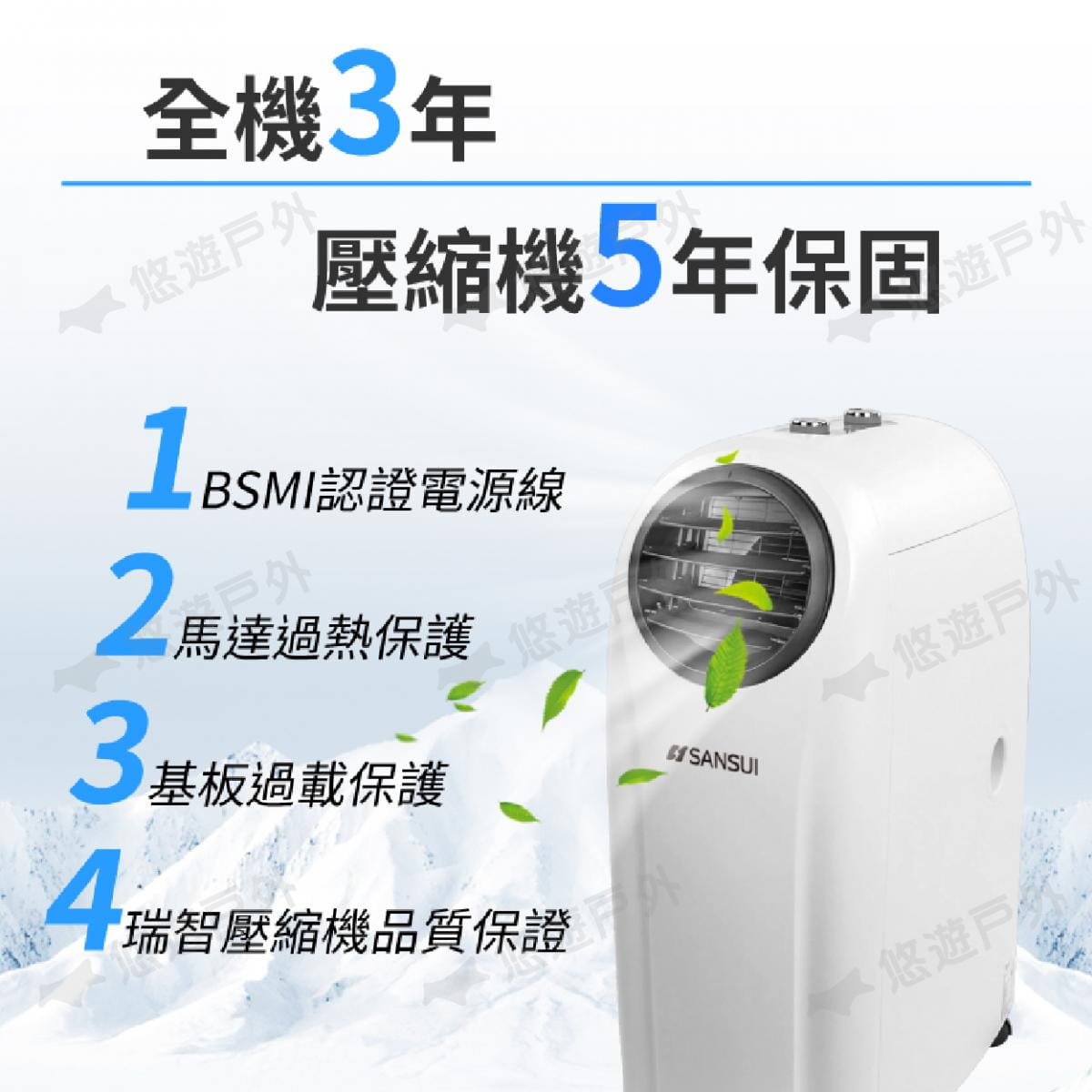 全機3年

壓縮機5年保固

1 BSMI認證電源線

2 馬達過熱保護

3 基板過載保護

4 瑞智壓縮機品質保證

SANSUI

悠遊戶外