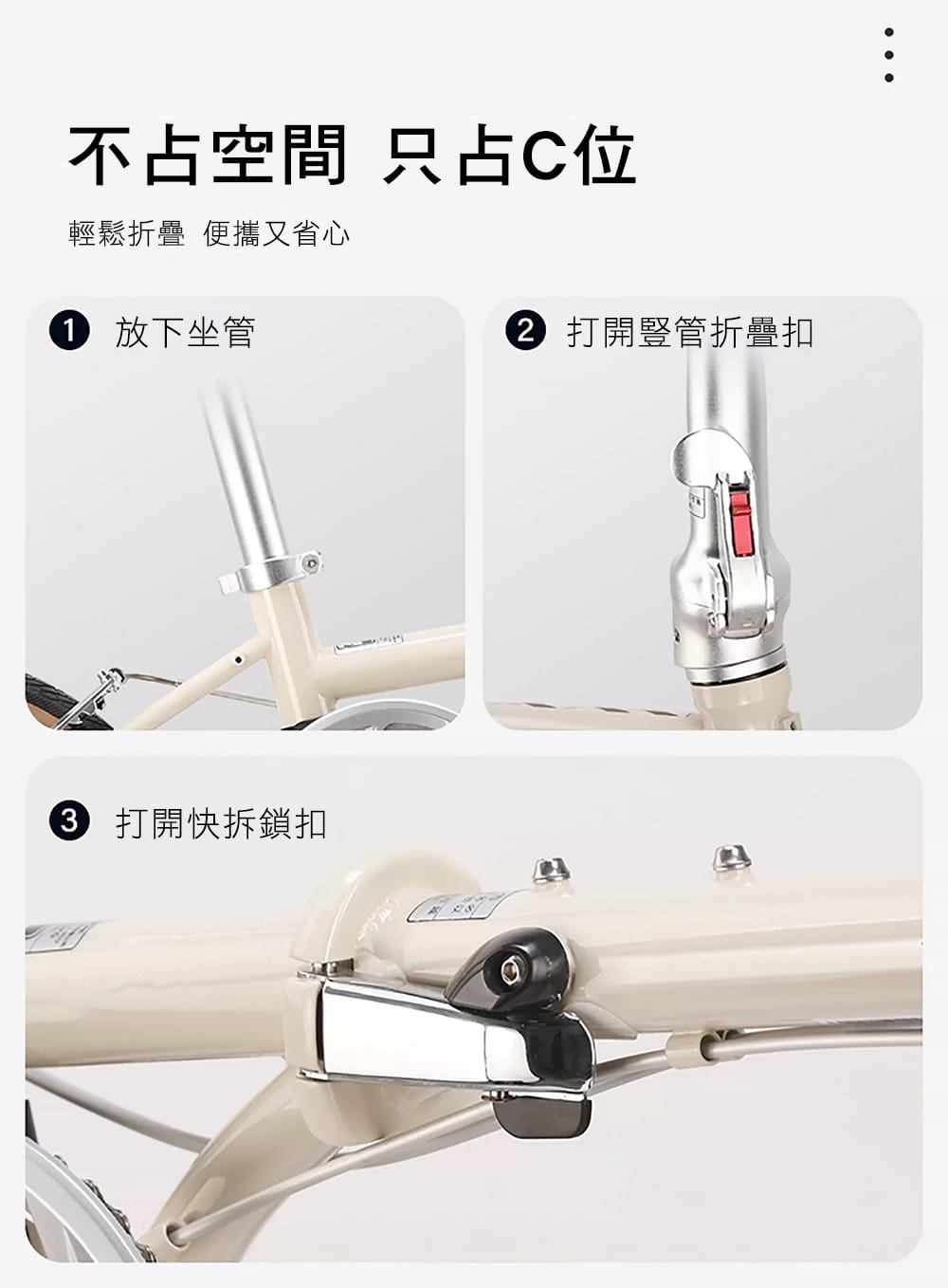 不占空間 只占C位

輕鬆折疊 便攜又省心

1 放下坐管

2 打開豎管折疊扣

3 打開快拆鎖扣