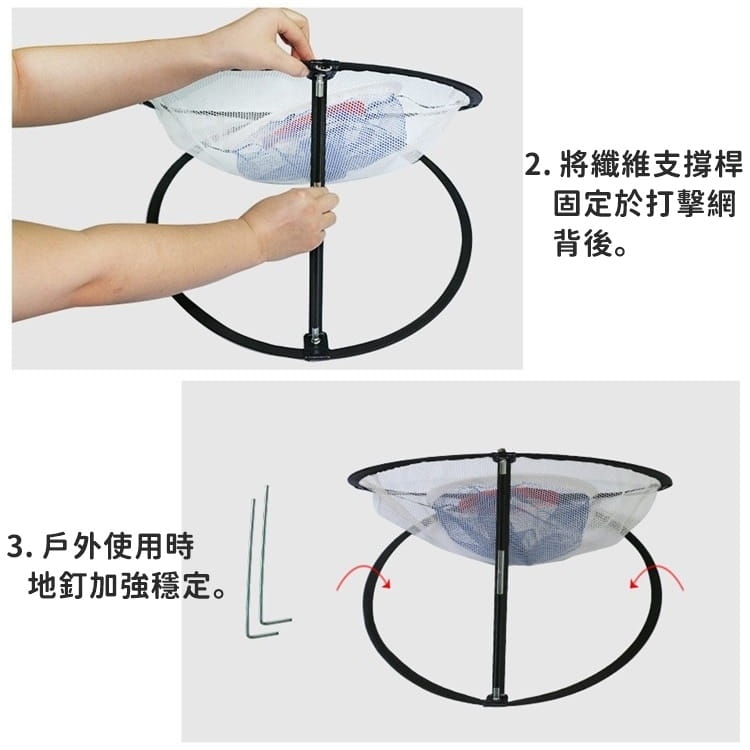 2. 將纖維支撐桿固定於打擊網背後。

3. 戶外使用時地釘加強穩定。