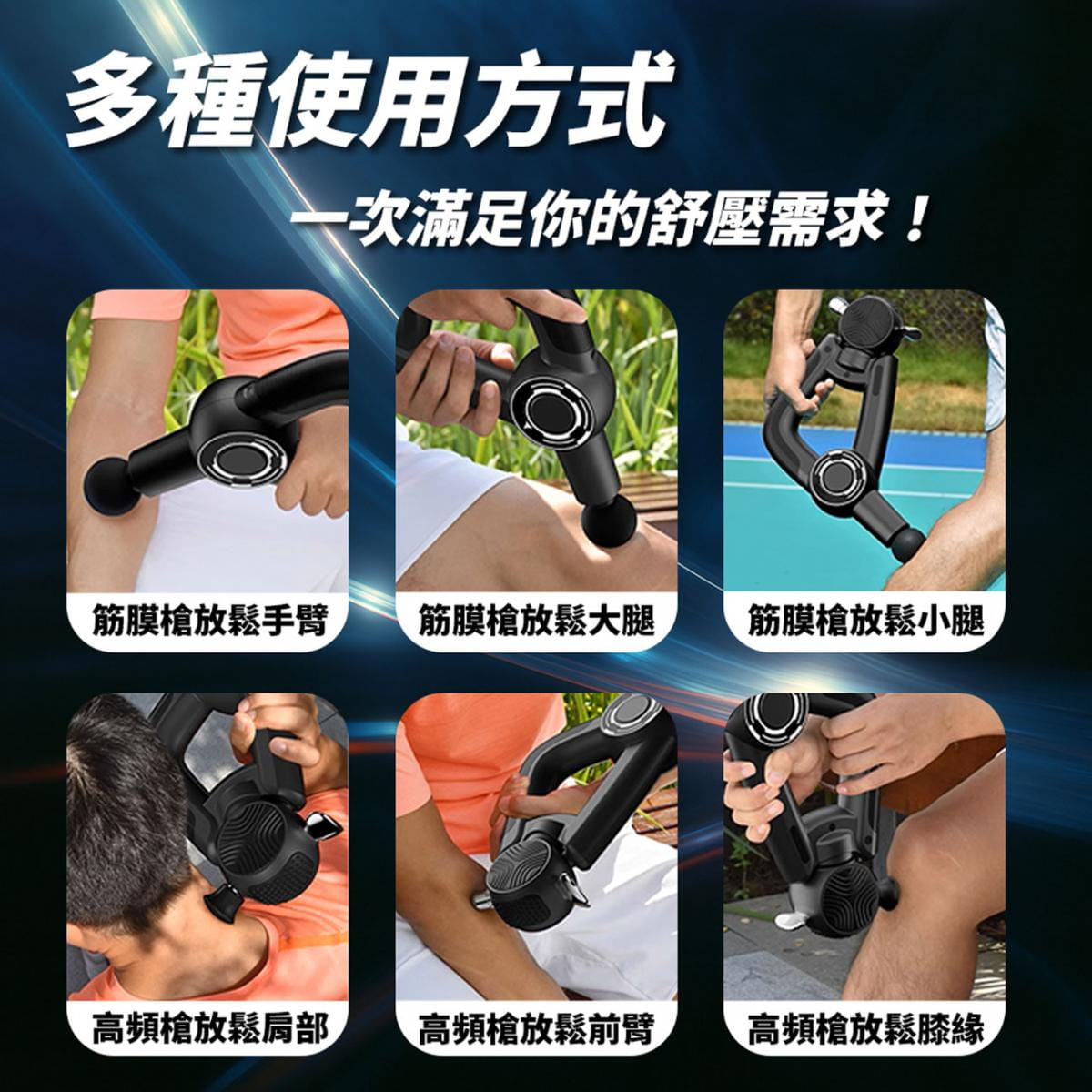 多種使用方式

一次滿足你的舒壓需求！

筋膜槍放鬆手臂

筋膜槍放鬆大腿

筋膜槍放鬆小腿

高頻槍放鬆肩部

高頻槍放鬆前臂

高頻槍放鬆膝緣